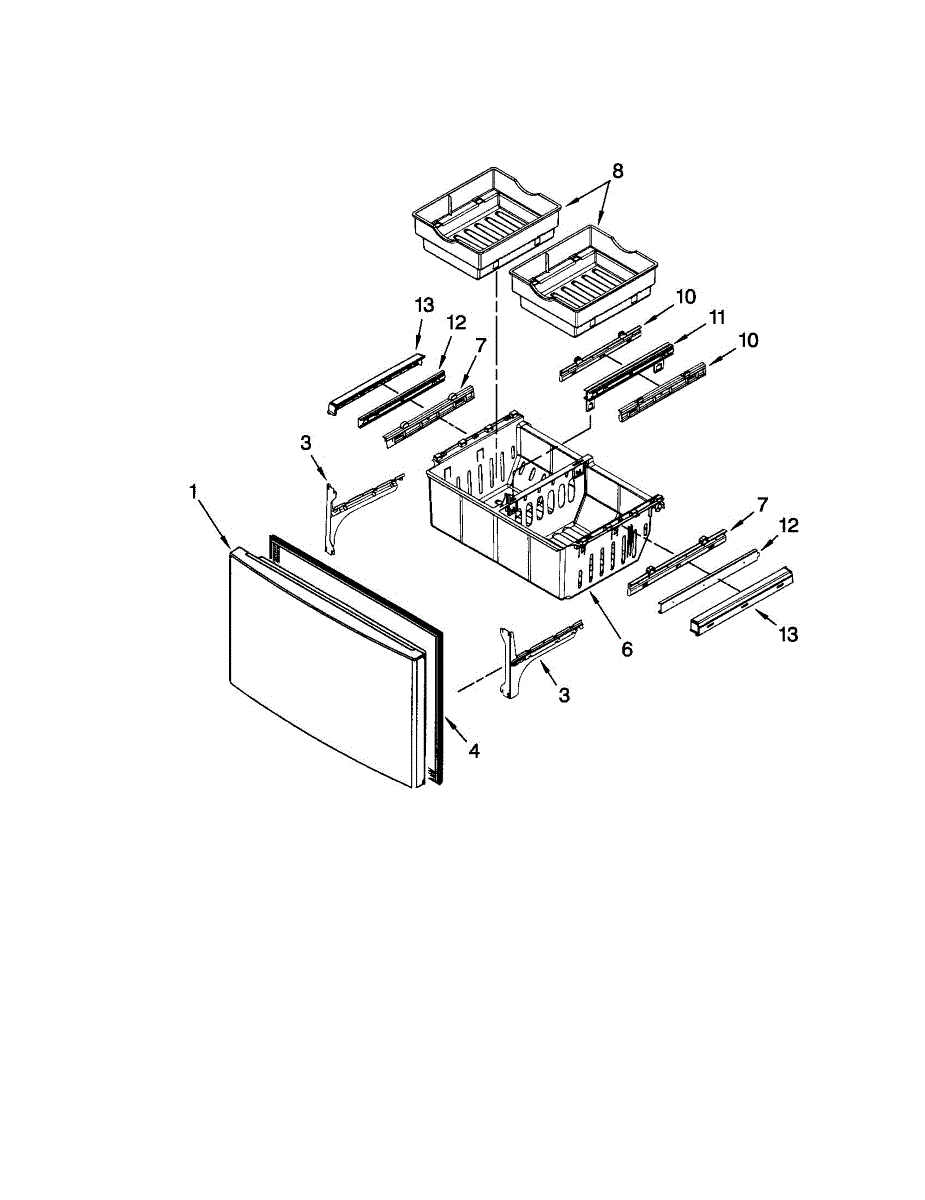 8
13
12
7
10
11
10
3
1
7
12
13
6
3
4