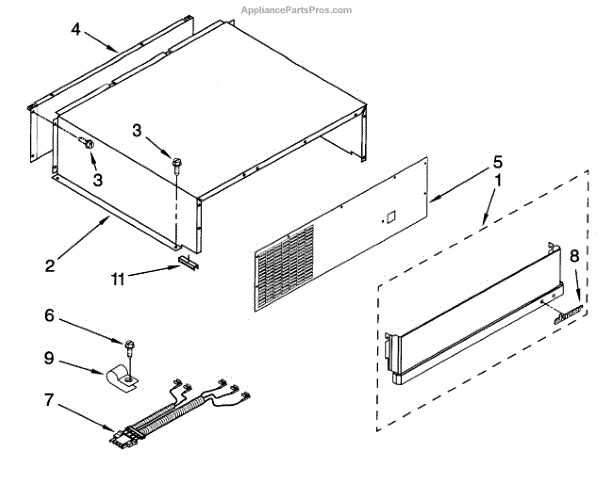 AppliancePartsPros.com

4

3

3

5

1

2

11

8

6

9

7