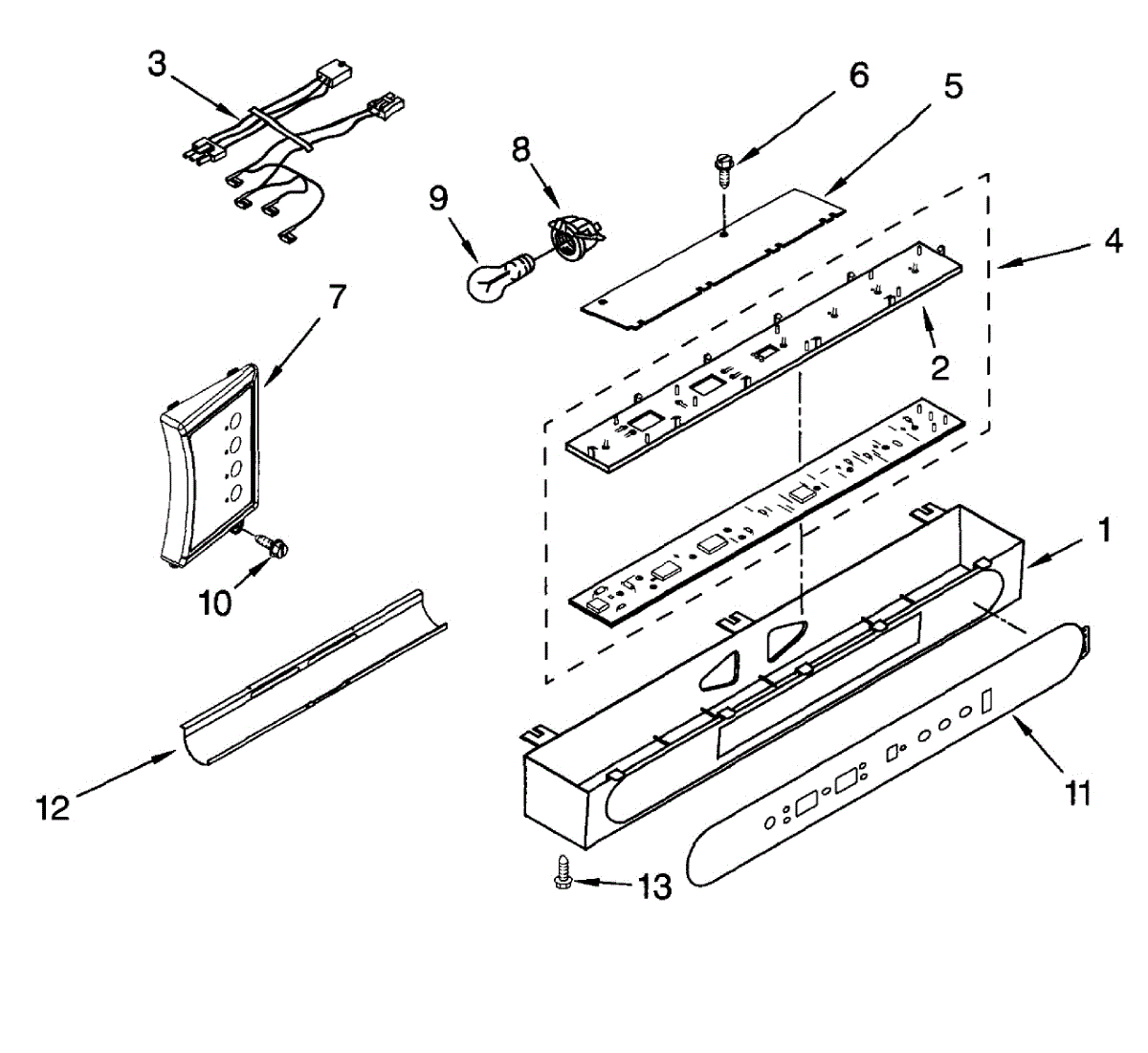 3
6
5
8
9
4
7
2
1
10
12
11
13