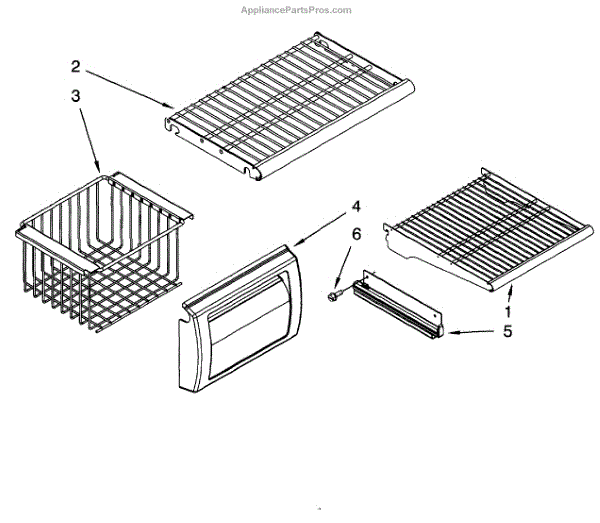 AppliancePartsPros.com

2

3

4

6

1

5