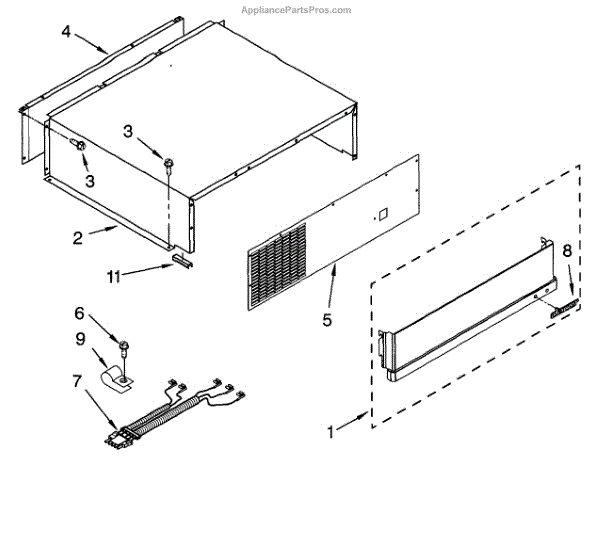 AppliancePartsPros.com

4
3
3
2
11
5
8
6
9
7
1