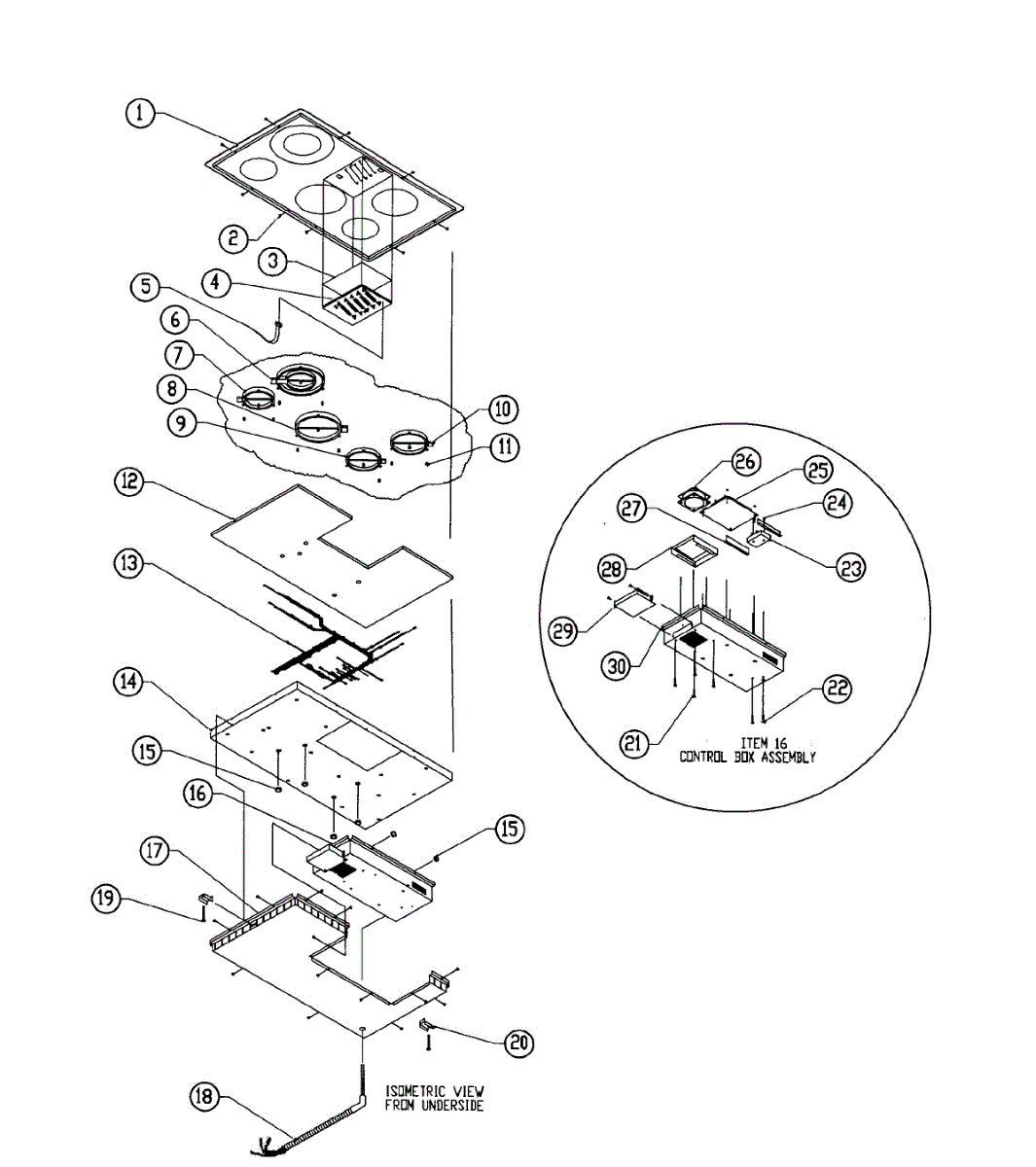 1
2
3
4
5
6
7
8
9
10
11
12
13
14
15
16
15
17
19
20
18
ISOMETRIC VIEW FROM UNDERSIDE
26
25
27
24
28
23
29
30
22
21
ITEM 16 CONTROL BOX ASSEMBLY