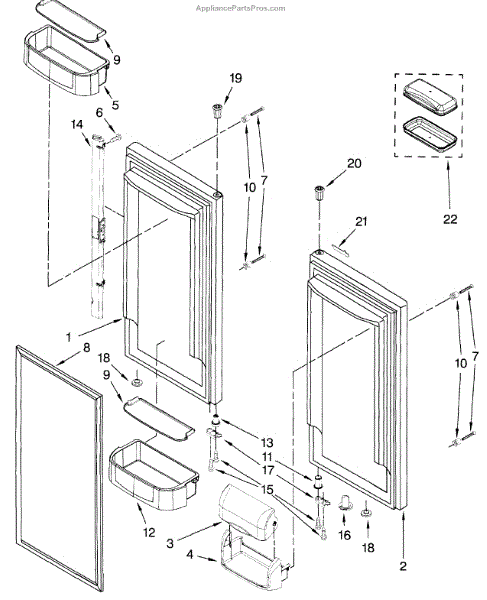 AppliancePartsPros.com

9
5
19
6
14
10
7
20
21
22
1
8
18
9
10
7
13
11
17
15
12
3
4
16
18
2