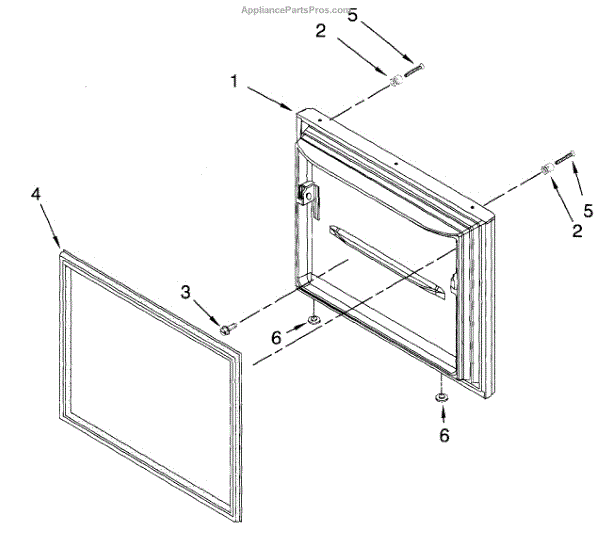 AppliancePartsPros.com

5
2
1
5
2
4
3
6
6