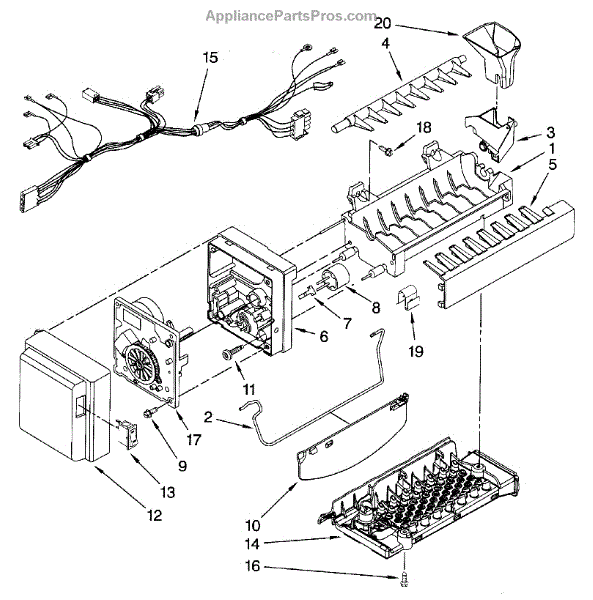 AppliancePartsPros.com

20
4
15
18
3
1
5
8
7
6
19
11
2
17
9
13
12
10
14
16