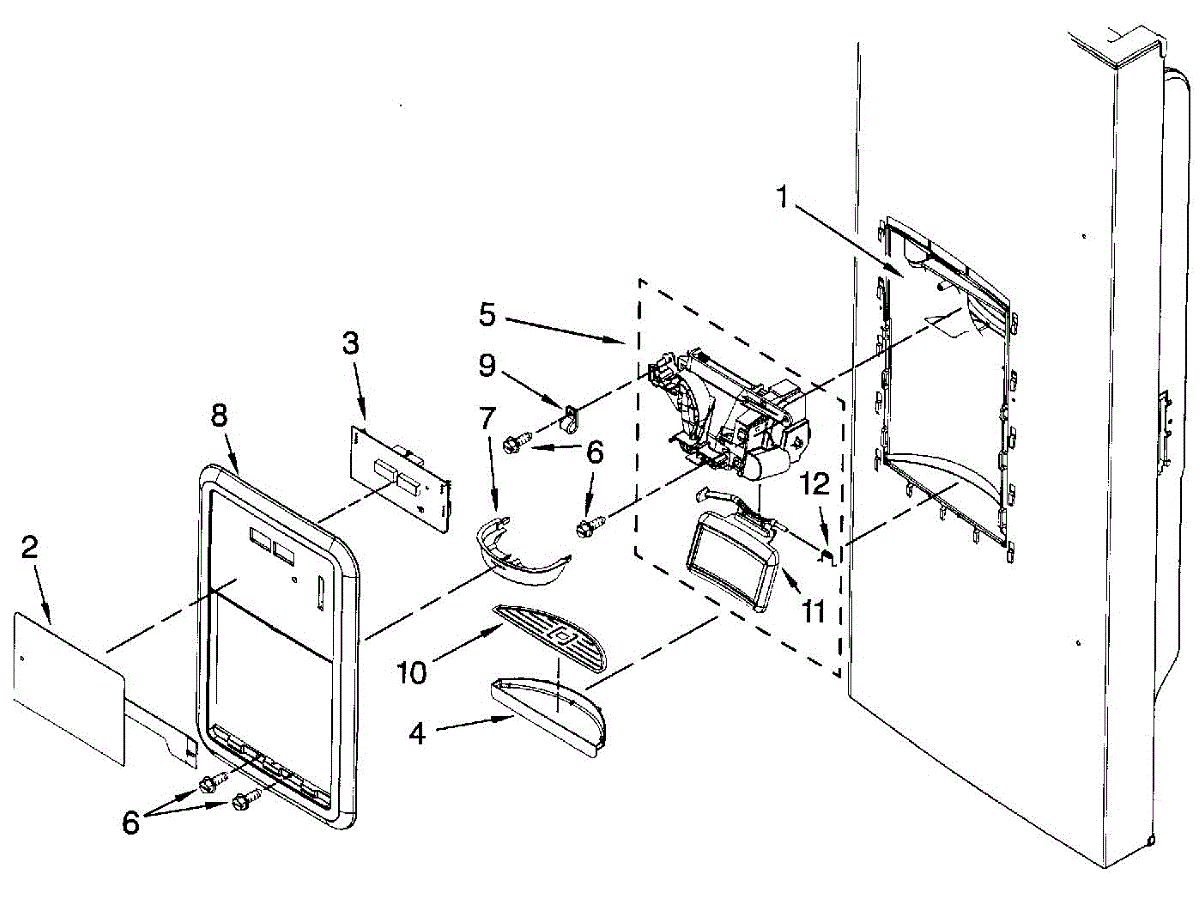 1
5
3
9
8
7
6
6
12
2
11
10
4
6