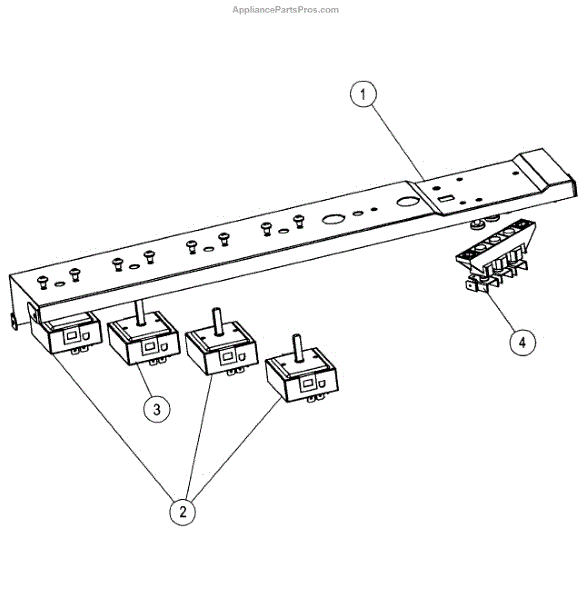 AppliancePartsPros.com

1

4

3

2