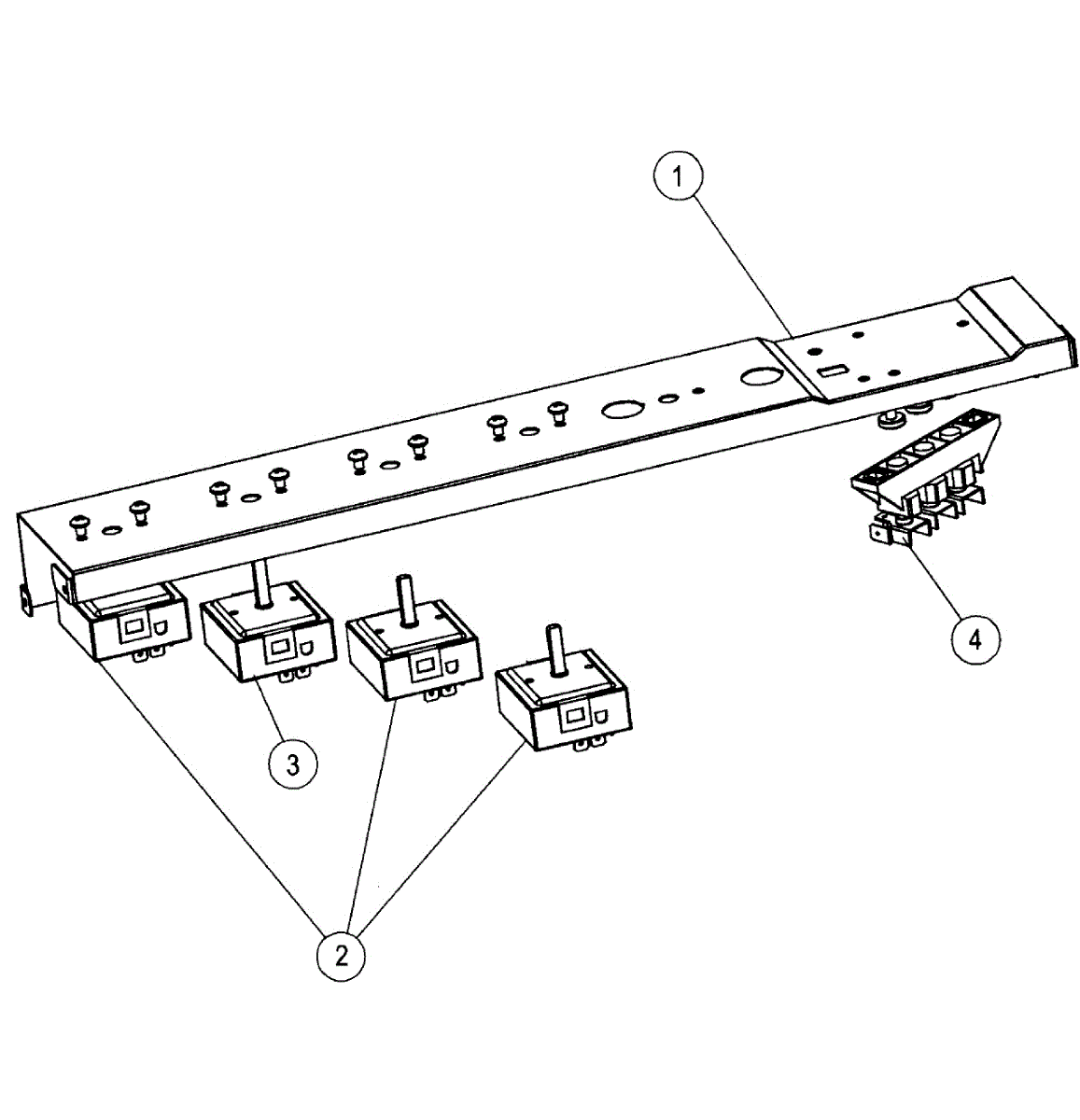 1
4
3
2