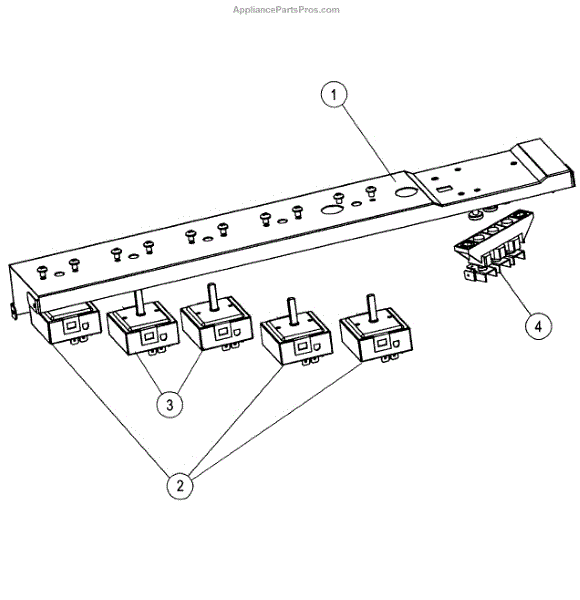 AppliancePartsPros.com

1

4

3

2