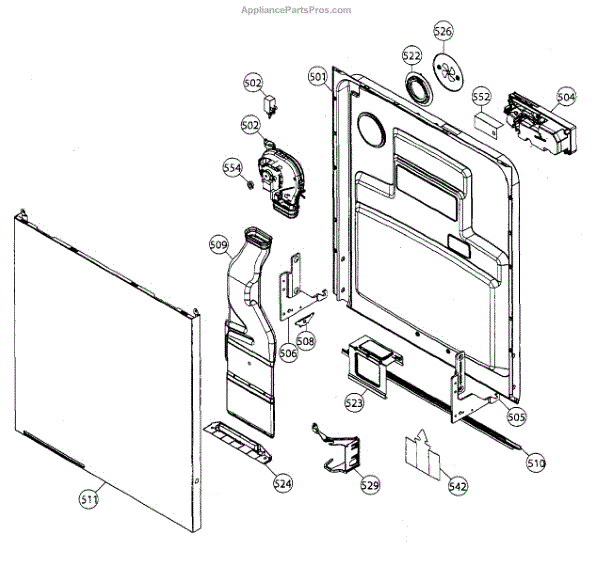 AppliancePartsPros.com

526
522
501
502
552
504
502
554
509
506
508
523
505
510
524
529
542
511