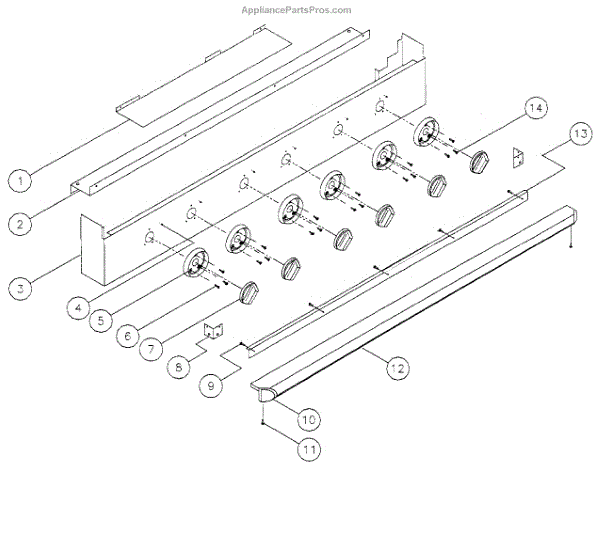 AppliancePartsPros.com

14
13
1
2
3
4
5
6
7
8
9
12
10
11