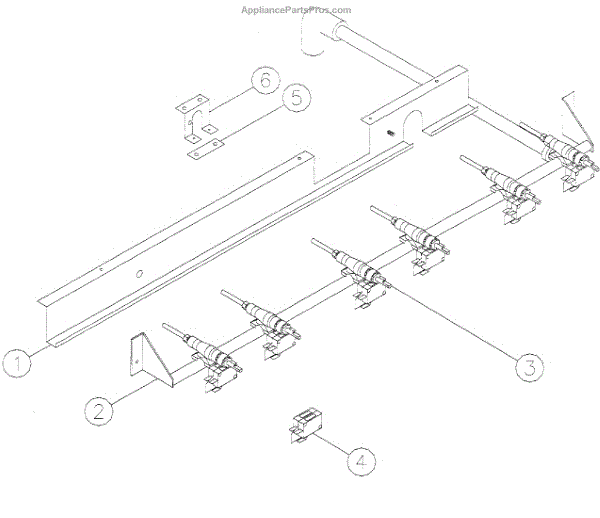 AppliancePartsPros.com

6
5
1
2
3
4