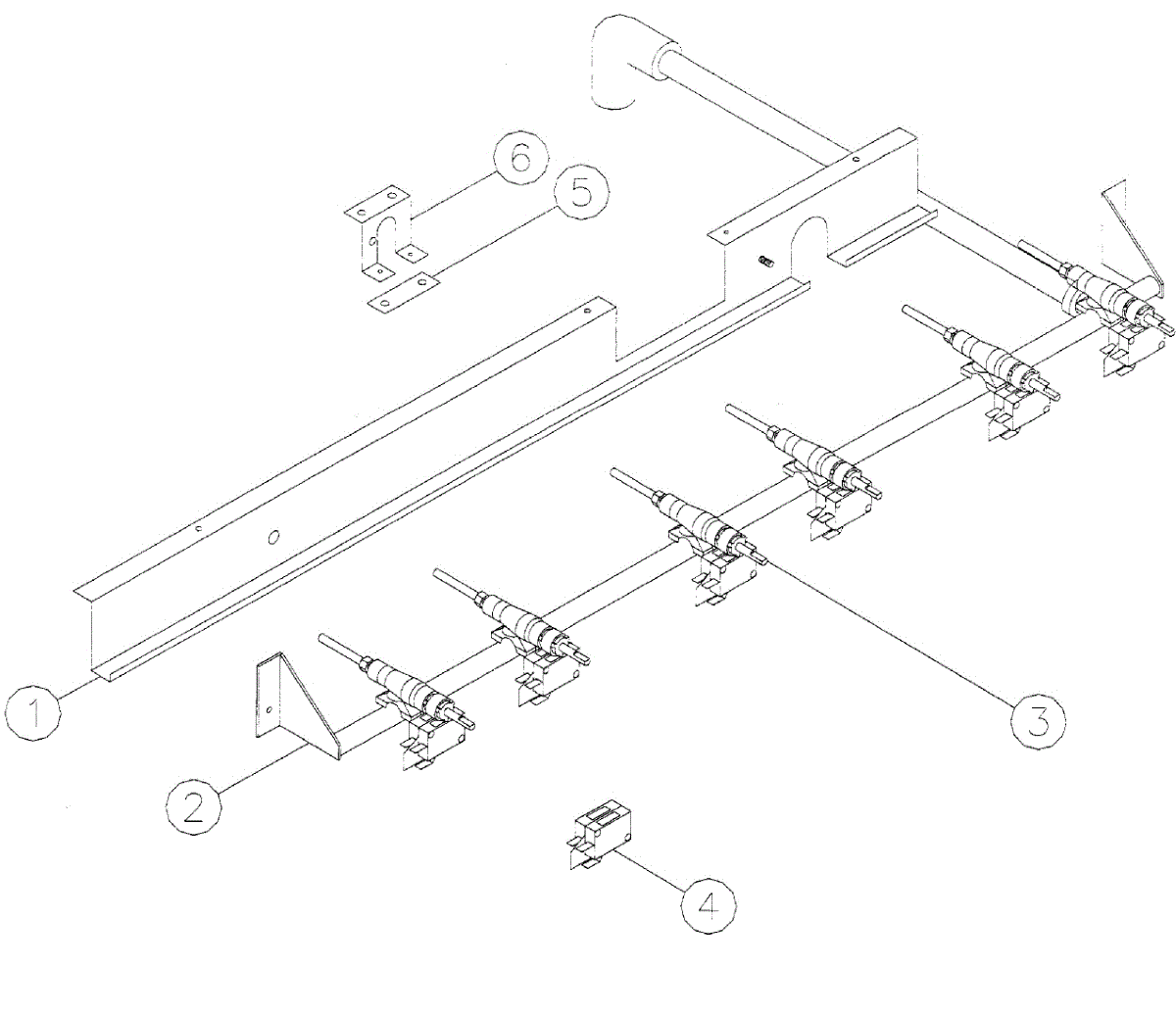 6
5
1
2
3
4