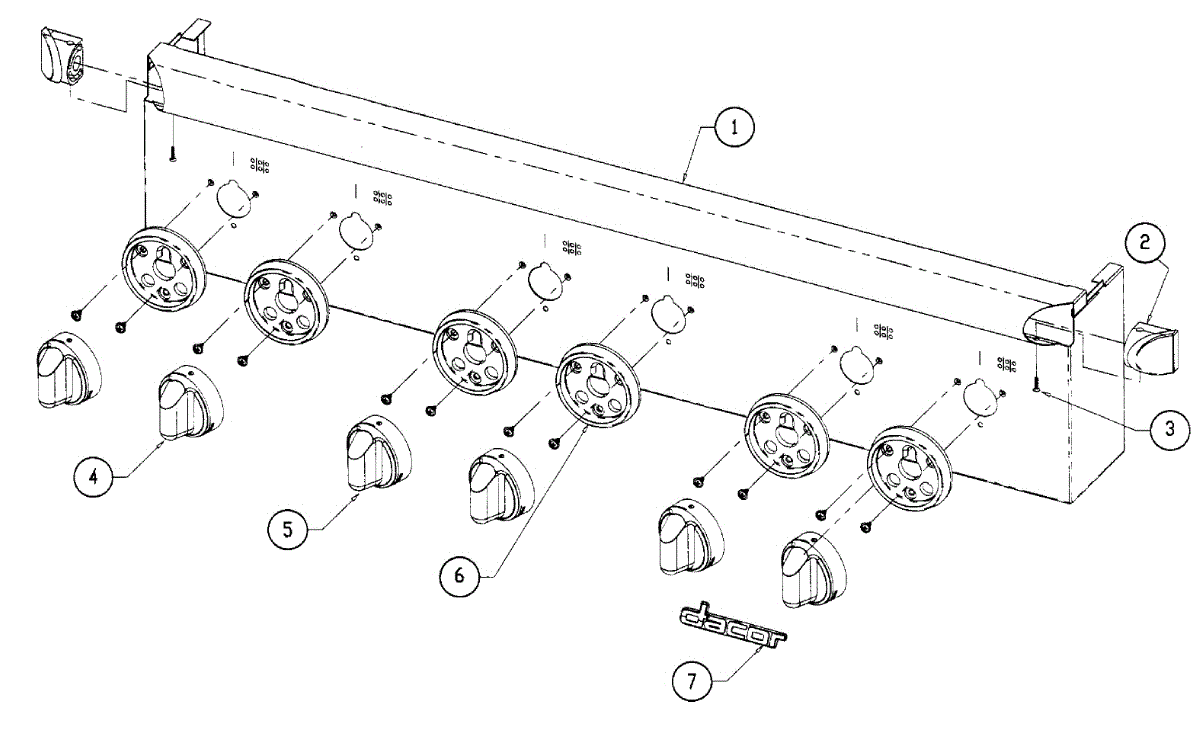 1
2
3
4
5
6
dacor
7