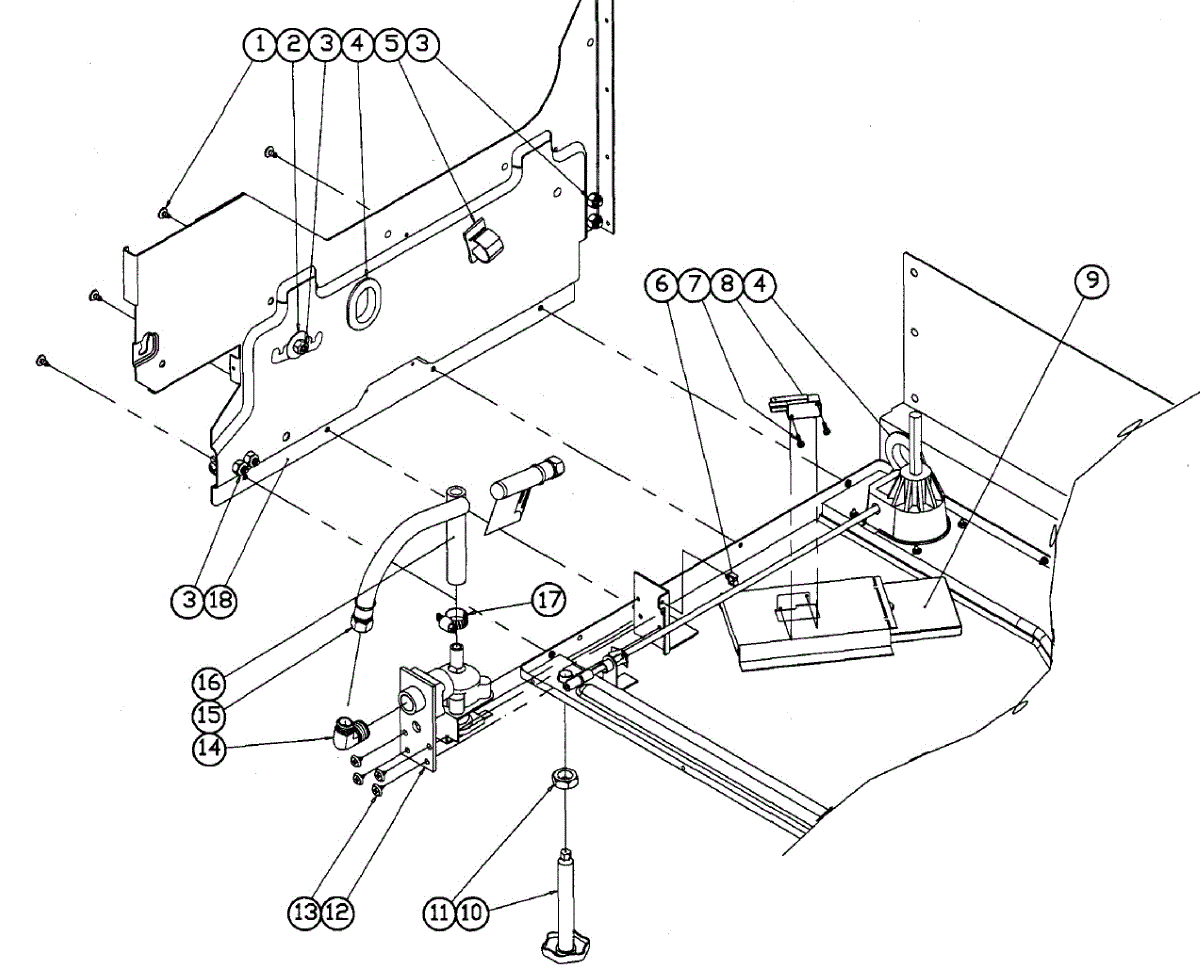 1 2 3 4 5 3
6 7 8 4
9
3 18
17
16
15
14
13 12
11 10