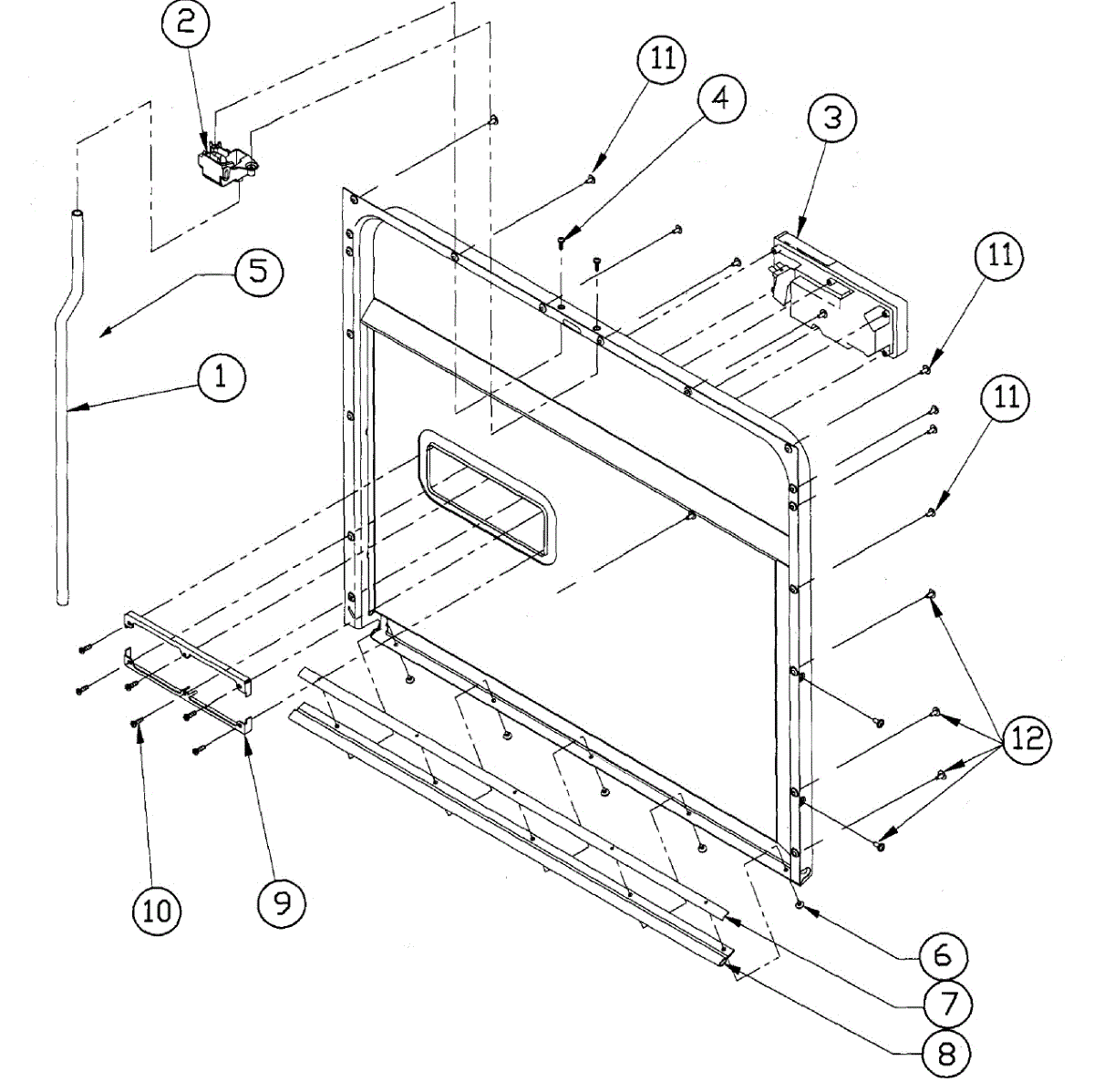 2
11
4
3
5
11
1
11
12
10
9
6
7
8