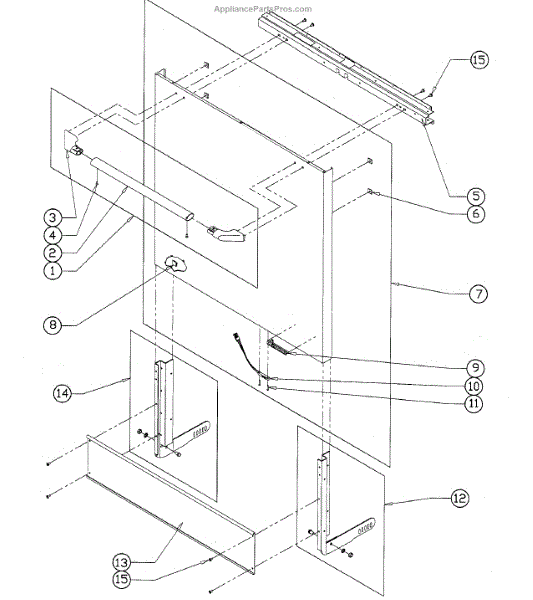 AppliancePartsPros.com

15

5

6

3

4

2

1

7

8

9

10

11

14

12

13

15