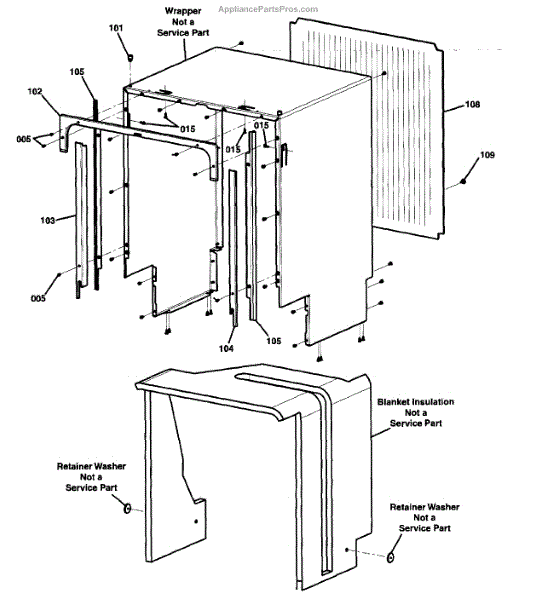 Wrapper
Not a
Service Part

AppliancePartsPros.com

101

105

102

005

015

015

015

108

109

103

005

104

105

Blanket Insulation
Not a
Service Part

Retainer Washer
Not a
Service Part

Retainer Washer
Not a
Service Part