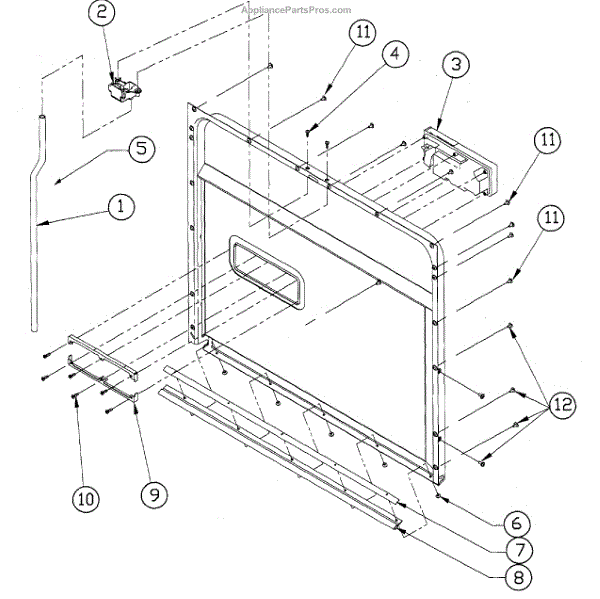 AppliancePartsPros.com

2
11
4
3
5
11
1
11
12
10
9
6
7
8