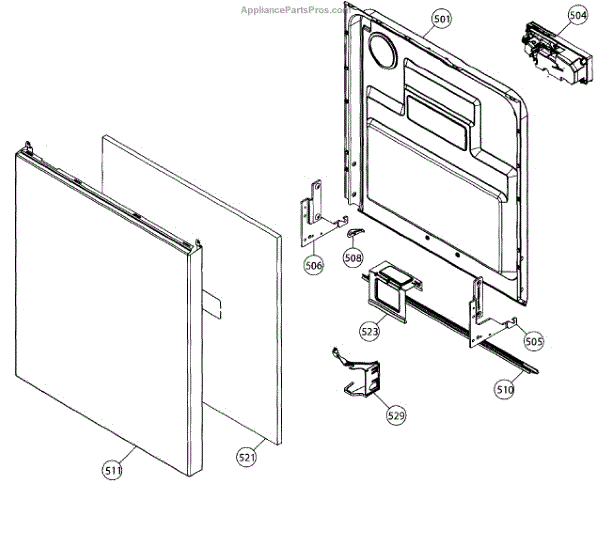 AppliancePartsPros.com

501

504

506

508

523

505

510

529

511

521