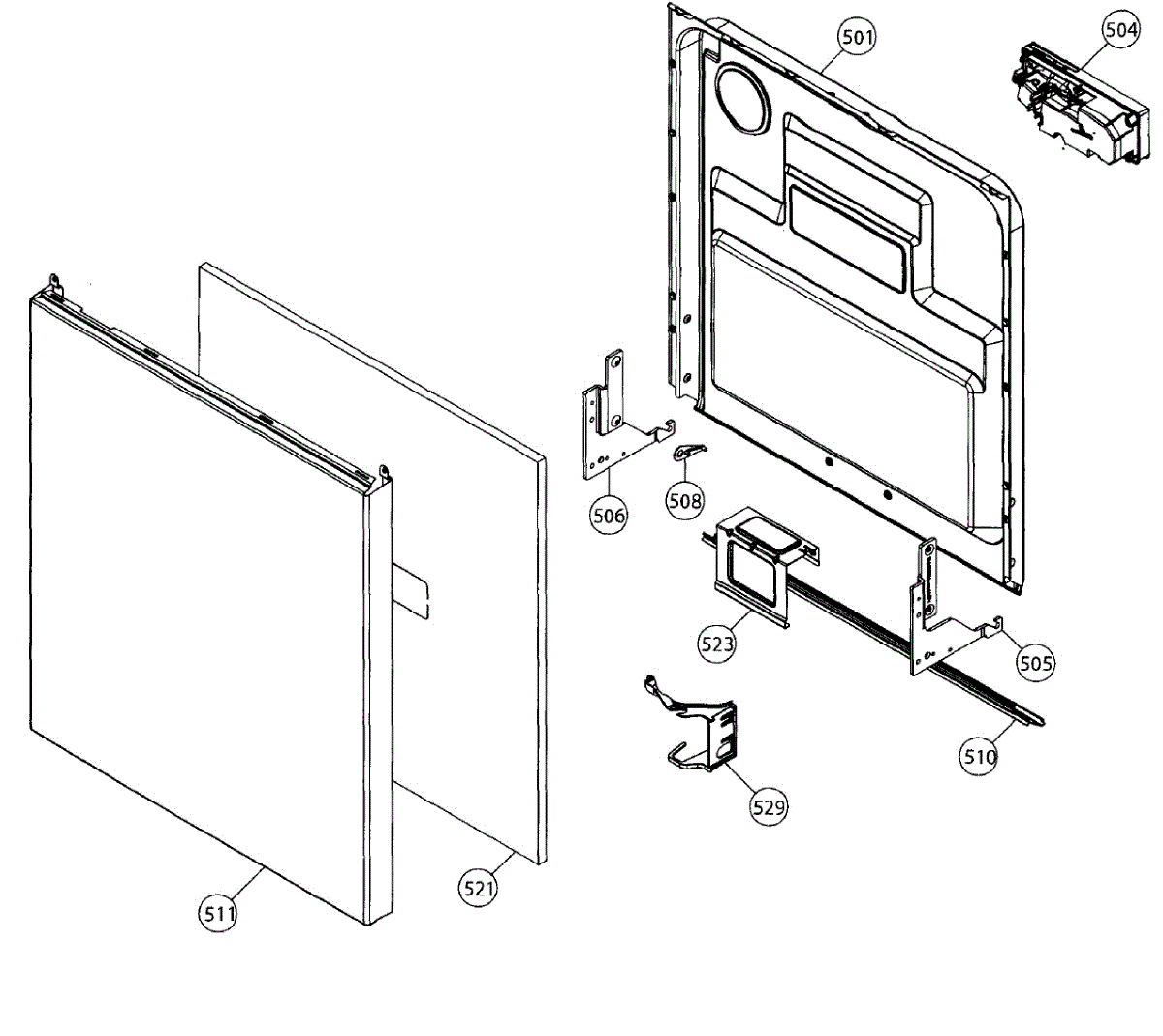 501
504
506
508
523
505
510
529
521
511