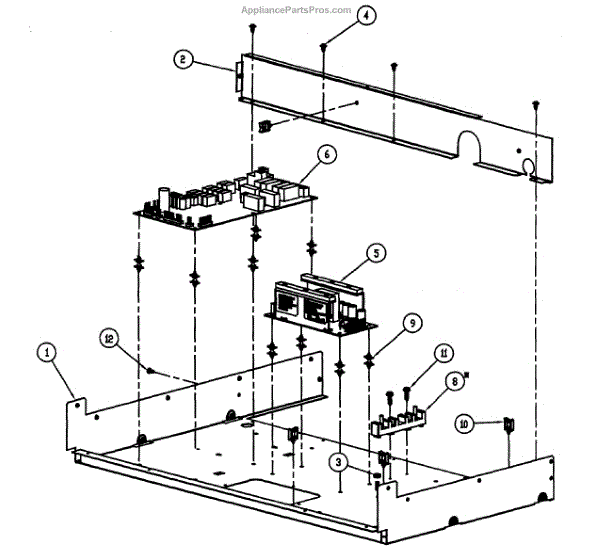 AppliancePartsPros.com

4

2

6

5

9

12

1

11

8

10

3