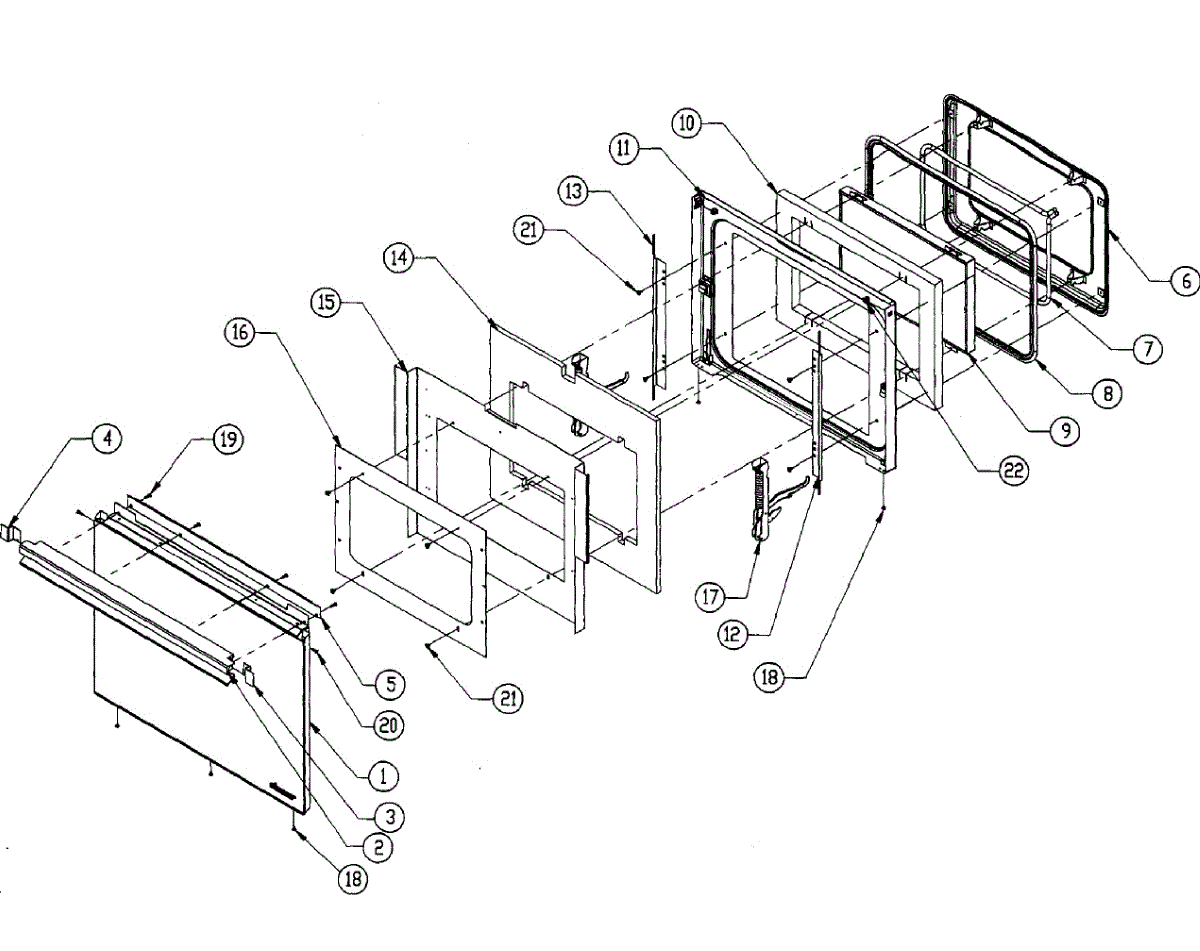 10
11
13
21
14
15
16
4
19
6
7
8
9
22
17
12
18
5
20
21
1
3
2
18