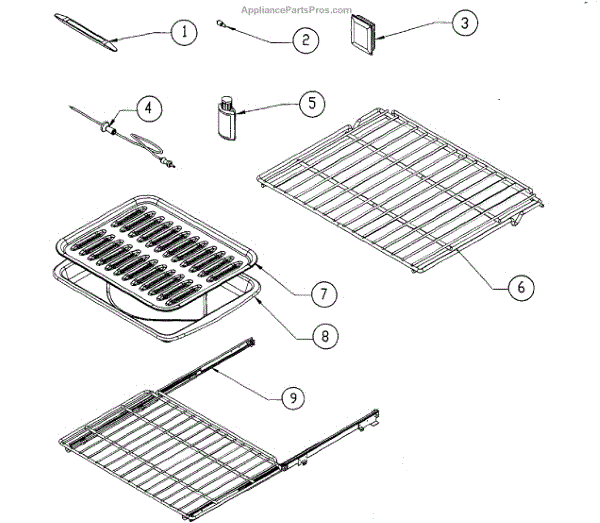 AppliancePartsPros.com

1

2

3

4

5

6

7

8

9