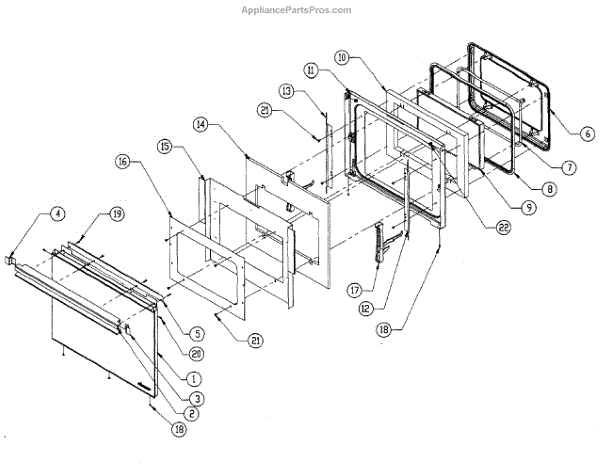 AppliancePartsPros.com

10
11
13
21
14
15
16
4
19
6
7
8
9
22
17
12
18
5
20
21
1
3
2
18