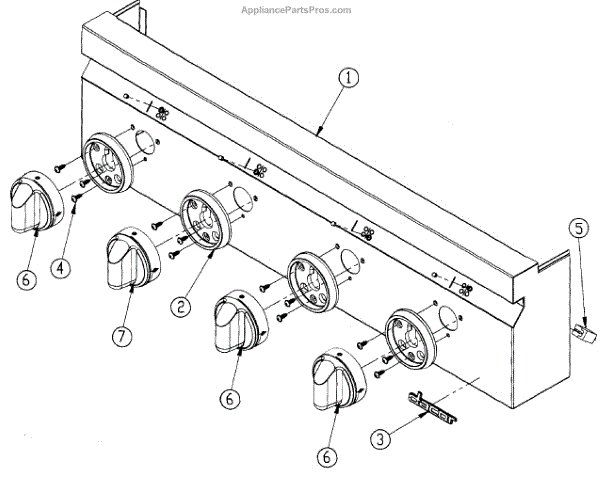 AppliancePartsPros.com

1

5

6

4

7

2

6

3

6

dacor