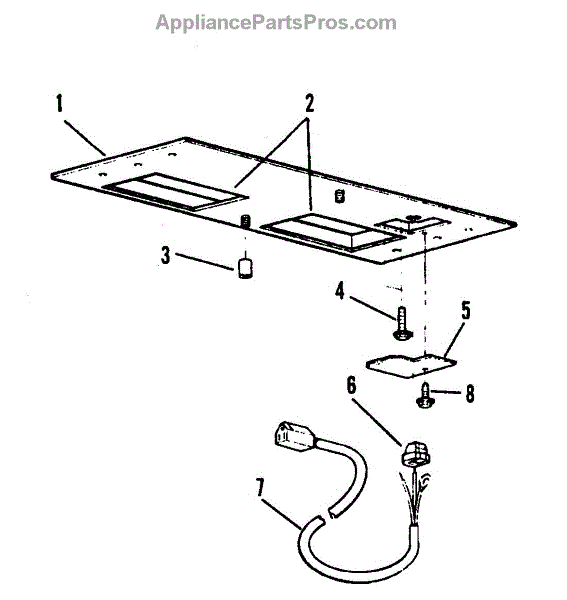 AppliancePartsPros.com

1
2
3
4
5
6
8
7