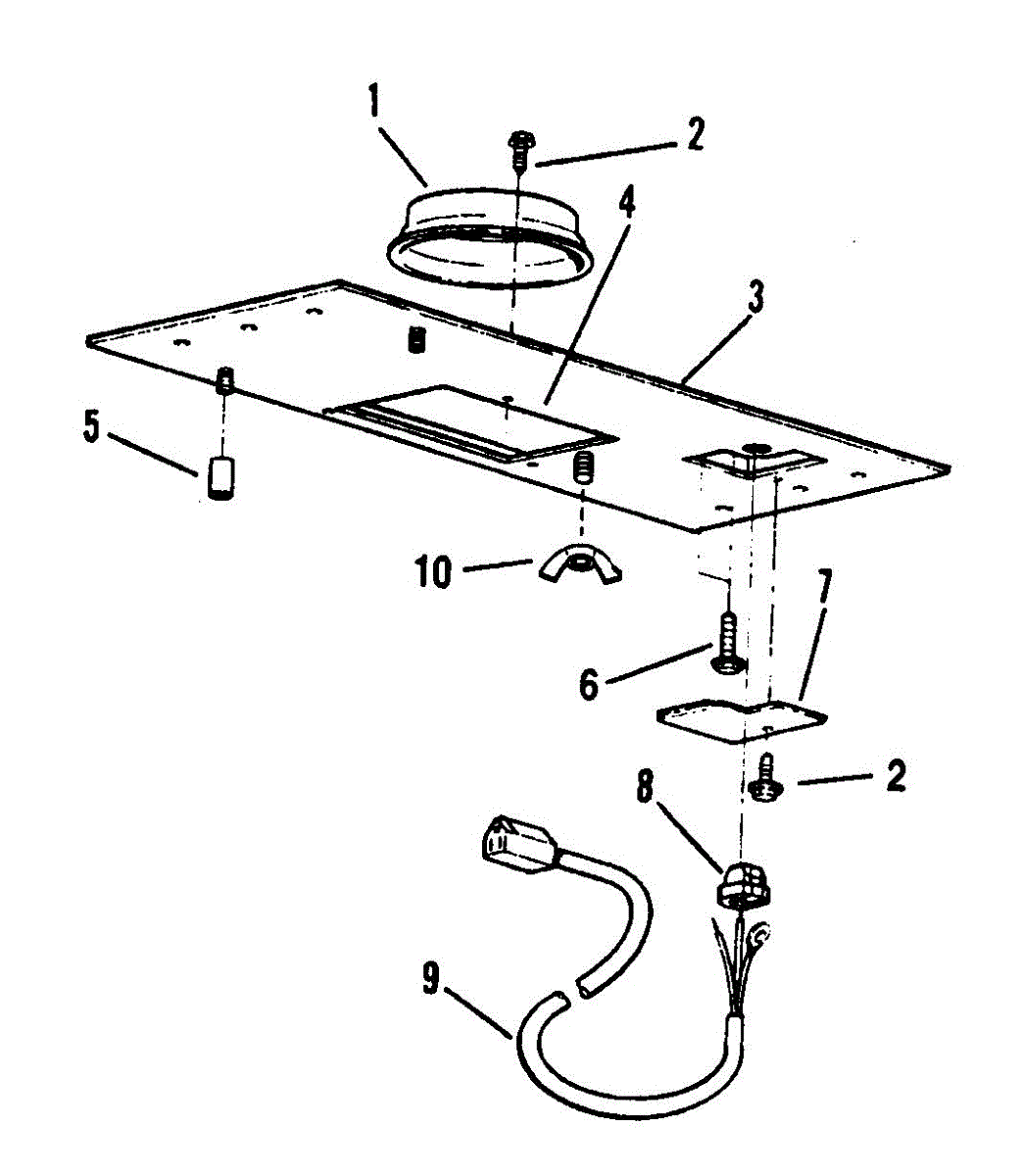 1
2
4
3
5
10
7
6
2
8
9