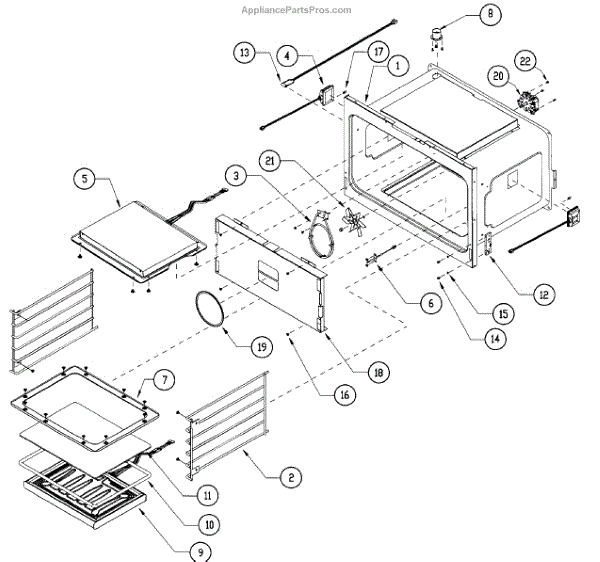 AppliancePartsPros.com

8
13
4
17
1
22
20
5
3
21
6
12
15
14
19
18
16
7
2
11
10
9