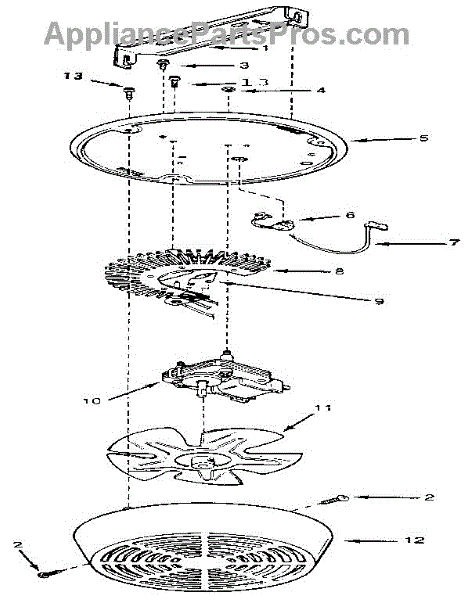 AppliancePartsPros.com

1
3
13
13
4
5
6
7
8
9
10
11
2
12
2