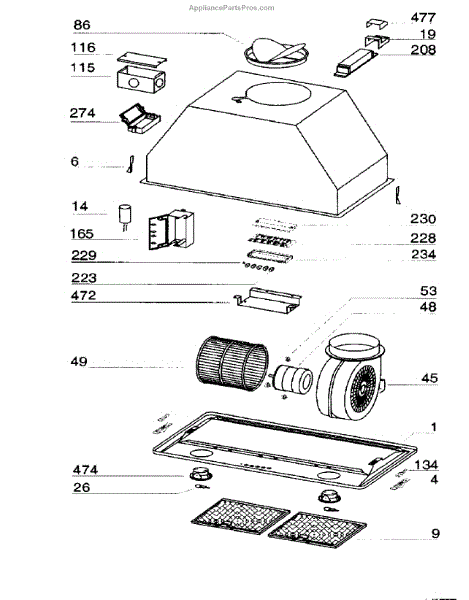 AppliancePartsPros.com

86
116
115
274
6
14
165
229
223
472
49
474
26

477
19
208
230
228
234
53
48
45
1
134
4
9