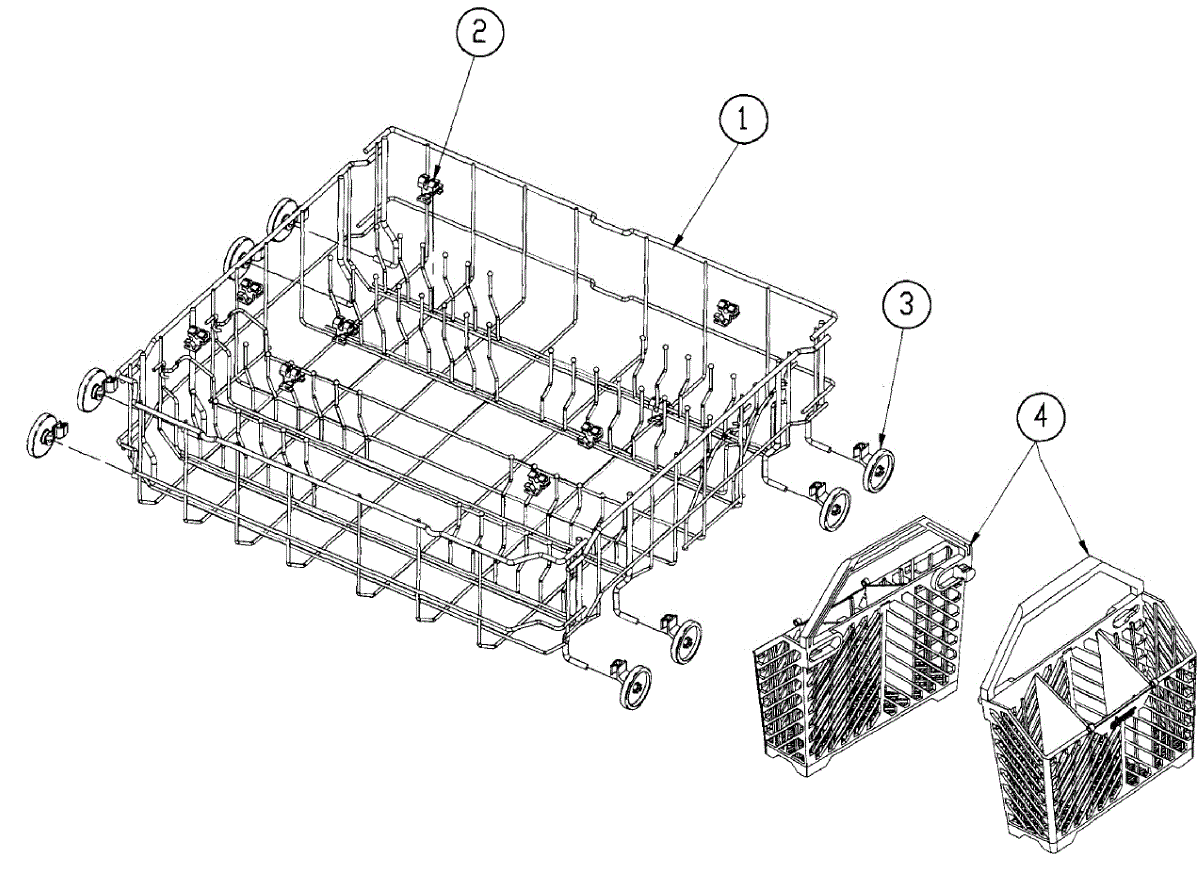 2
1
3
4