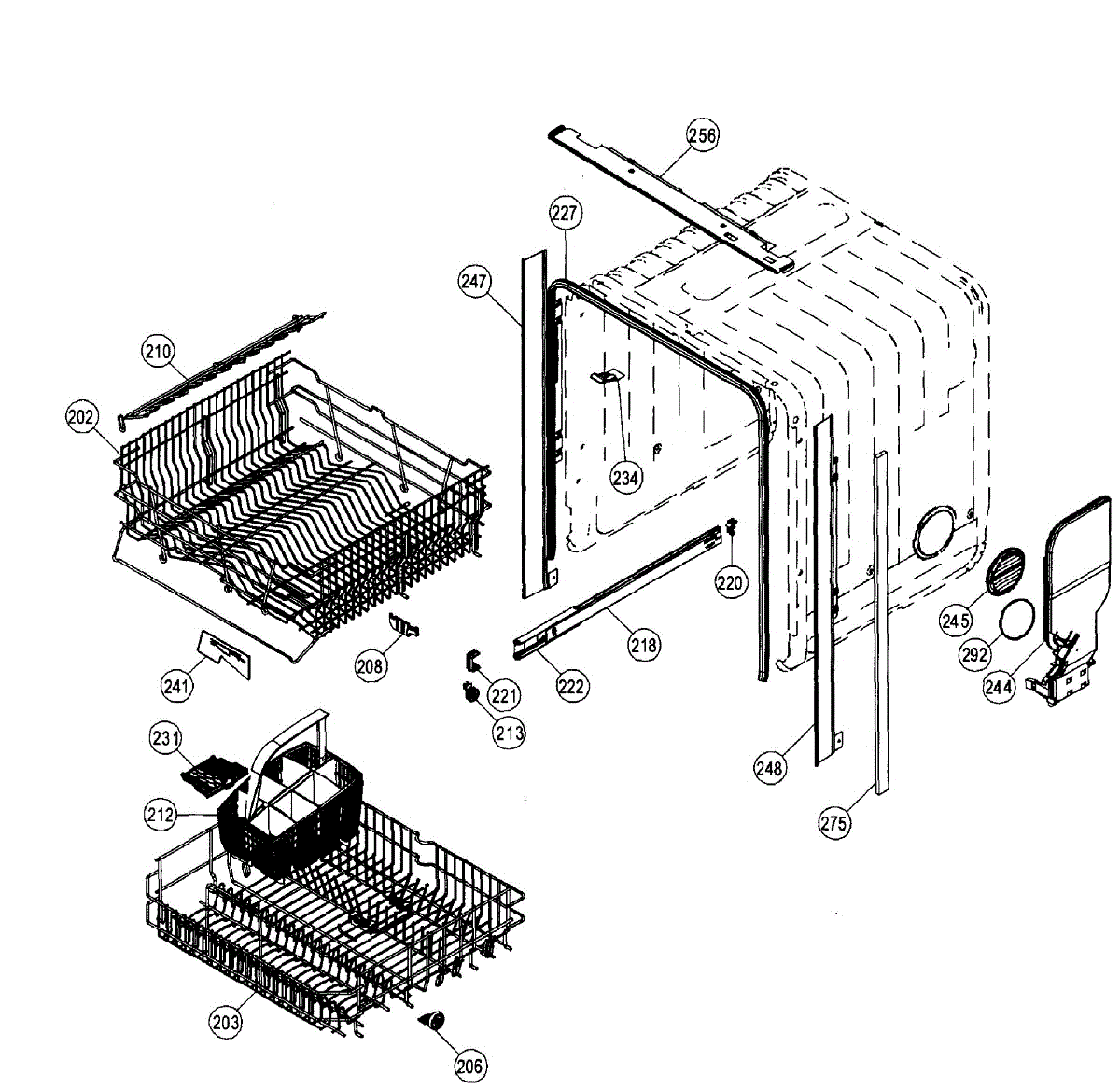 256
227
247
210
202
234
220
245
292
244
218
222
221
213
208
241
231
212
248
275
203
206