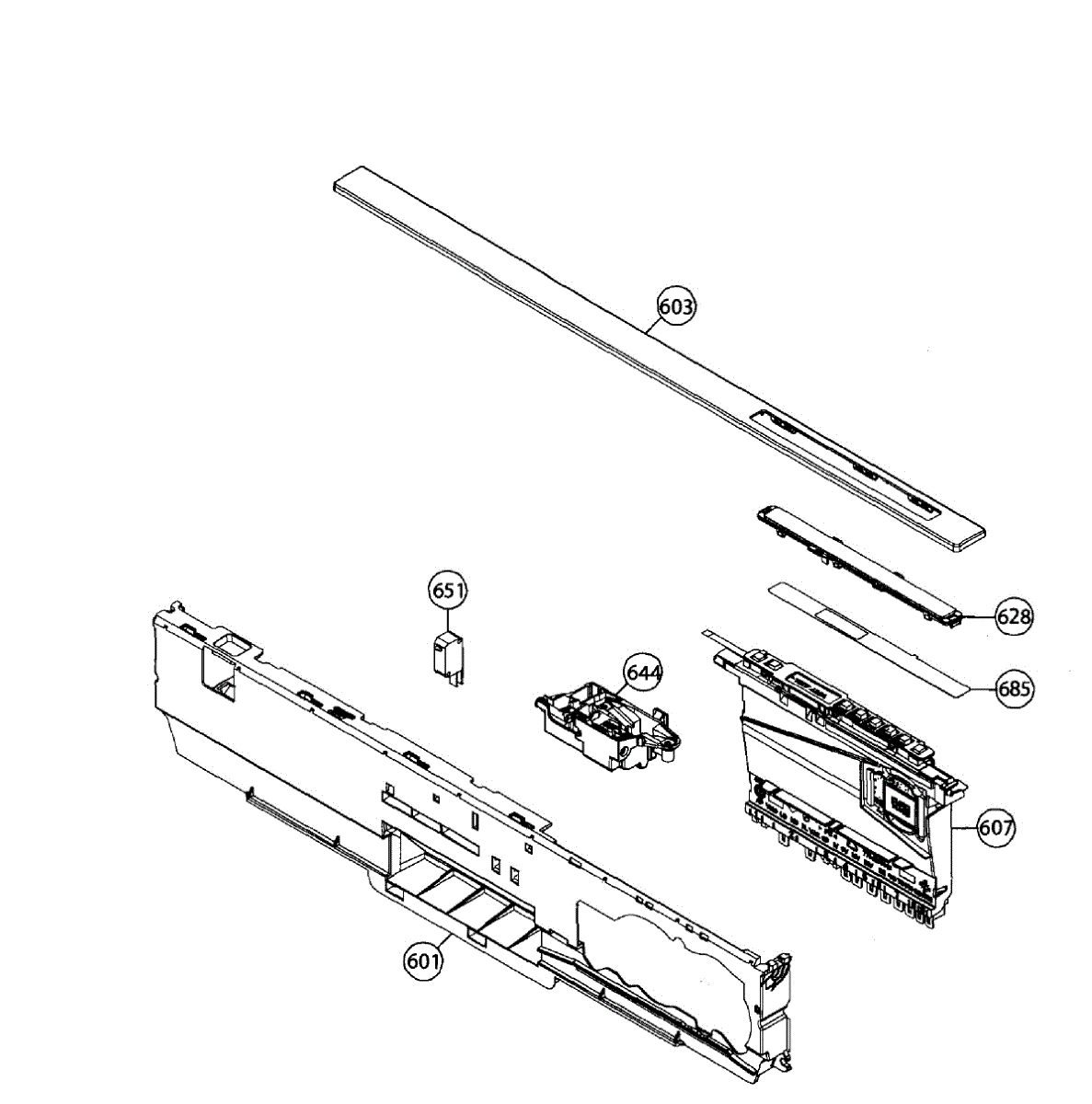 603

651

628

644

685

607

601