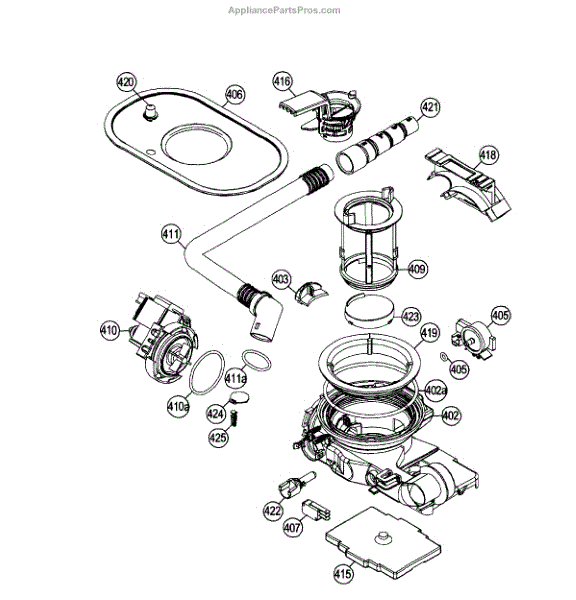 AppliancePartsPros.com

420
406
416
421
418
411
409
403
423
405
410
419
405
411a
402a
410a
424
402
425
422
407
415