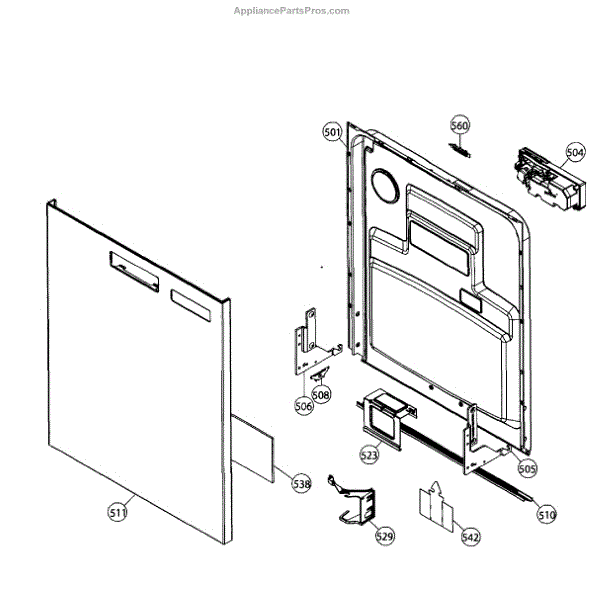 AppliancePartsPros.com

501
560
504
506
508
523
505
538
511
529
542
510