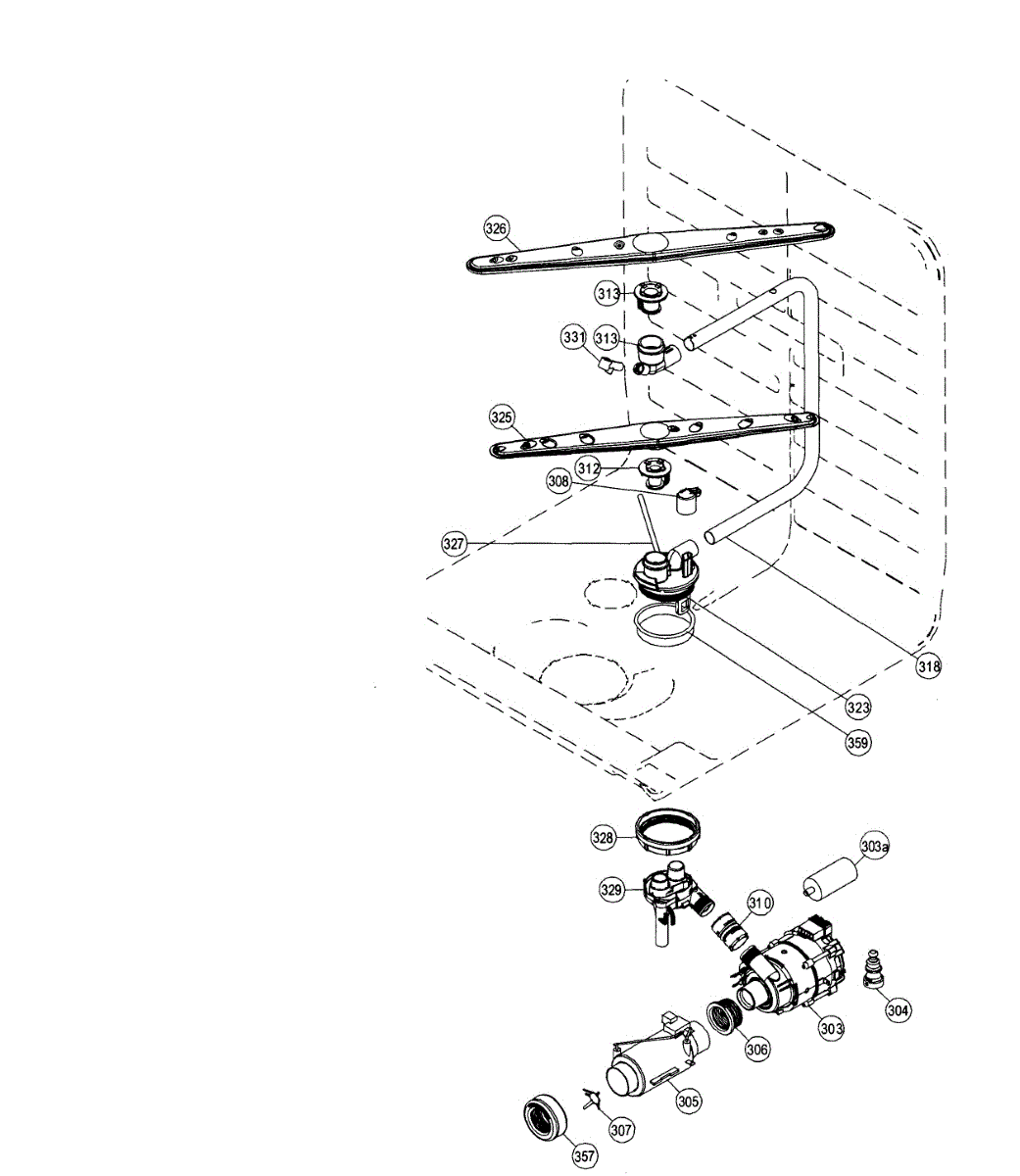 326
313
331
313
325
312
308
327
318
323
359
328
303a
329
310
304
303
306
305
307
357