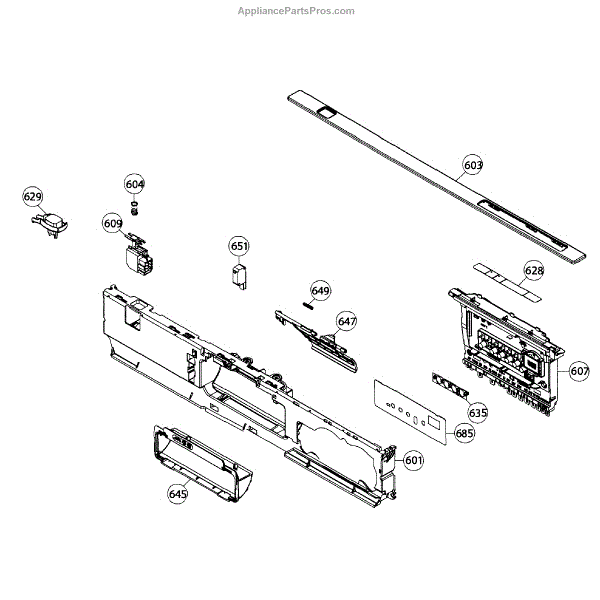 AppliancePartsPros.com

603

604

629

609

651

628

649

647

607

635

685

601

645