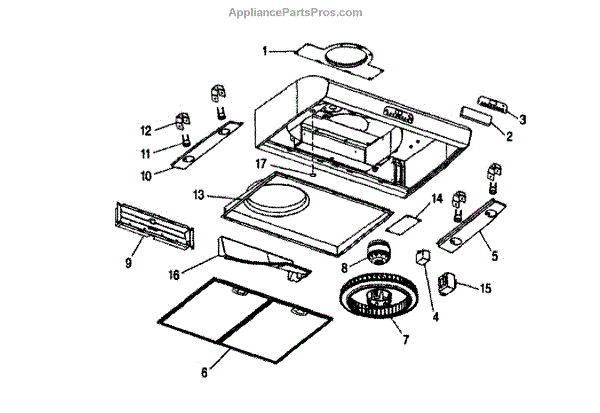 AppliancePartsPros.com

1
3
2
12
11
10
17
13
14
5
9
16
8
4
15
7
6