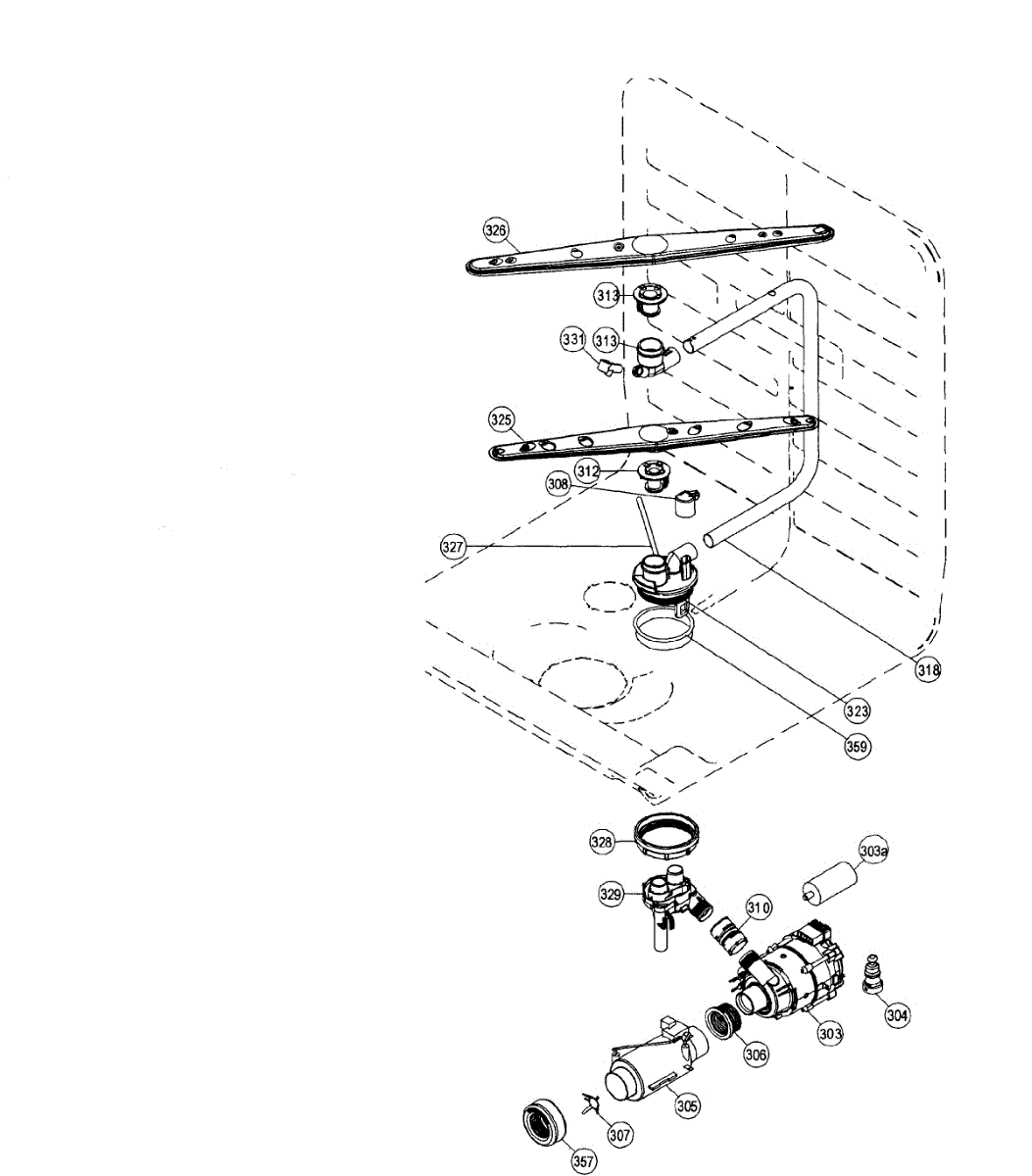 326
313
331
313
325
312
308
327
318
323
359
328
303a
329
310
304
303
306
305
307
357