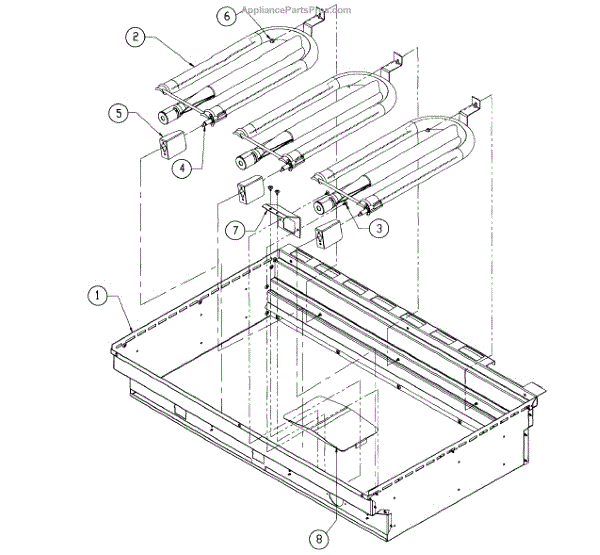 AppliancePartsPros.com

6
2
5
4
7
3
1
8