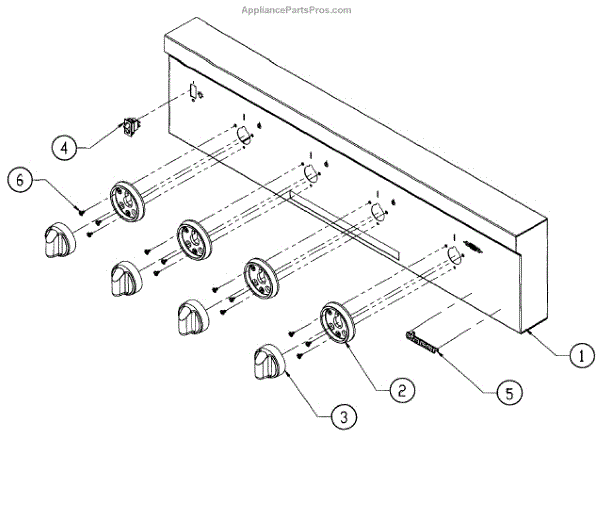 AppliancePartsPros.com

4

6

1

2

5

3