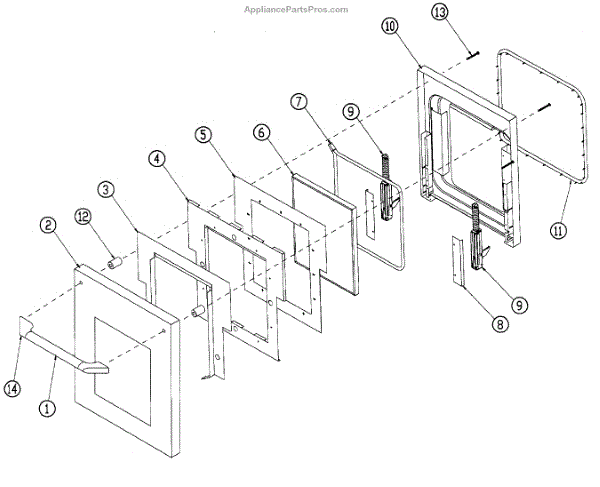 AppliancePartsPros.com

13
10
7
9
6
5
4
3
12
2
11
9
8
14
1