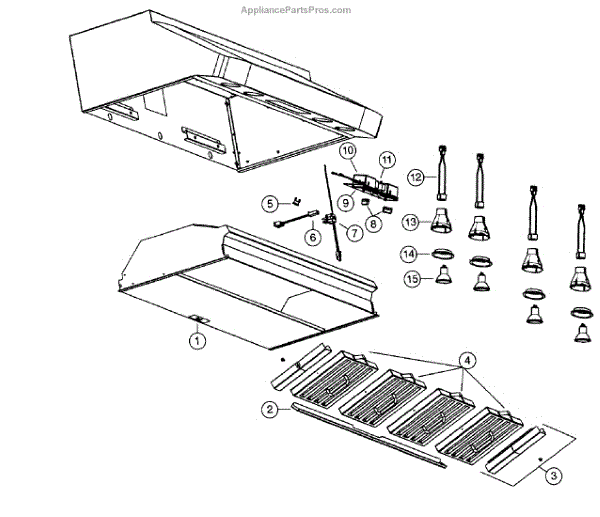 AppliancePartsPros.com

10
11
12
5
9
8
13
6
7
14
15
1
4
2
3