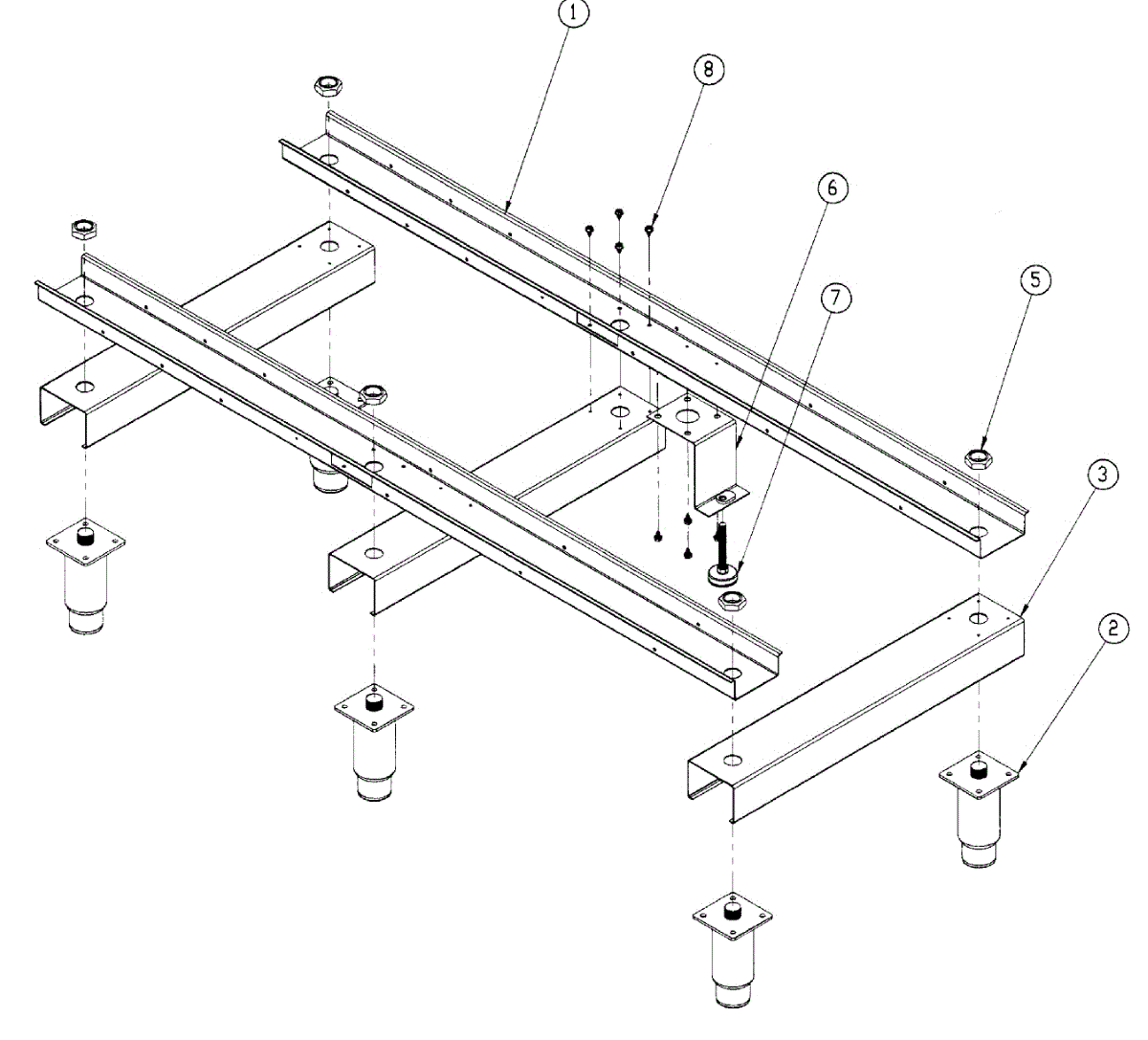 1
8
6
7
5
3
2