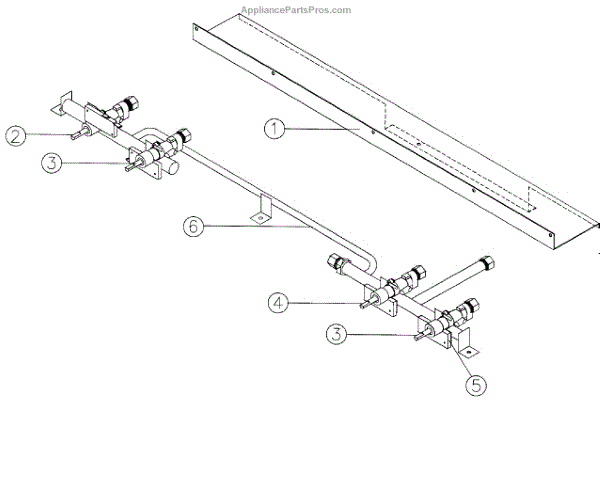 AppliancePartsPros.com

1
2
3
6
4
3
5